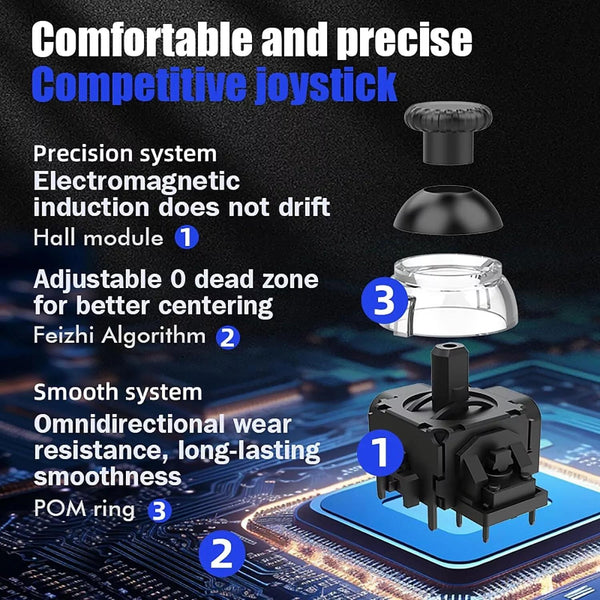 Comfortable and precise
Competitive joystick

Precision system
Electromagnetic induction does not drift
Hall module 1

Adjustable 0 dead zone for better centering
Feizhi Algorithm 2

Smooth system
Omnidirectional wear resistance, long-lasting smoothness
POM ring 3

3

1

2