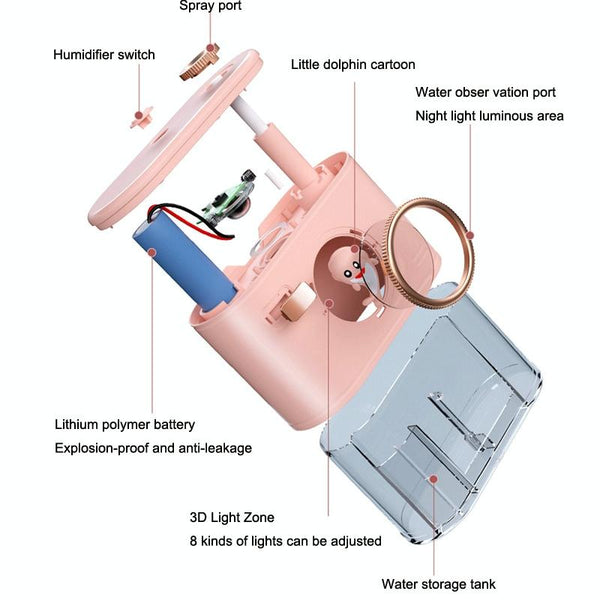 Spray port

Humidifier switch

Little dolphin cartoon

Water obser vation port
Night light luminous area

Lithium polymer battery
Explosion-proof and anti-leakage

3D Light Zone
8 kinds of lights can be adjusted

Water storage tank