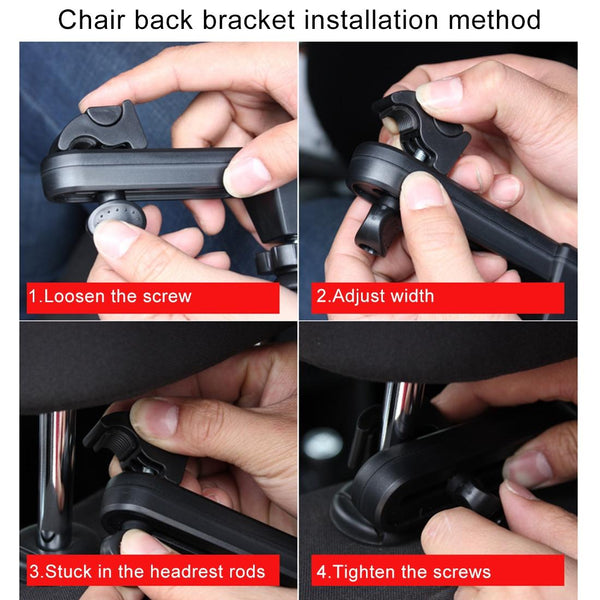 Chair back bracket installation method

1.Loosen the screw

2.Adjust width

3.Stuck in the headrest rods

4.Tighten the screws