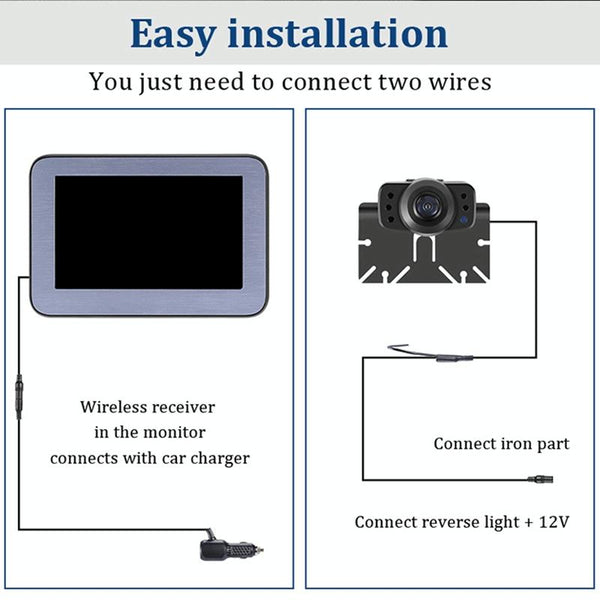 Easy installation

You just need to connect two wires

Wireless receiver in the monitor connects with car charger

Connect iron part

Connect reverse light + 12V