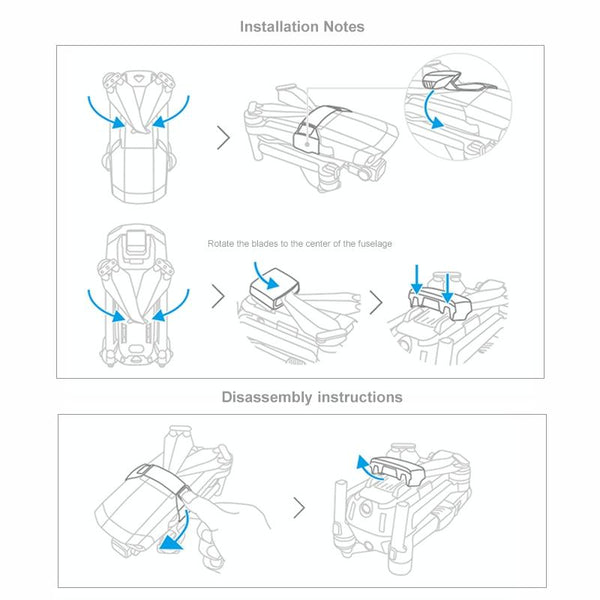 Installation Notes

Rotate the blades to the center of the fuselage

Disassembly instructions