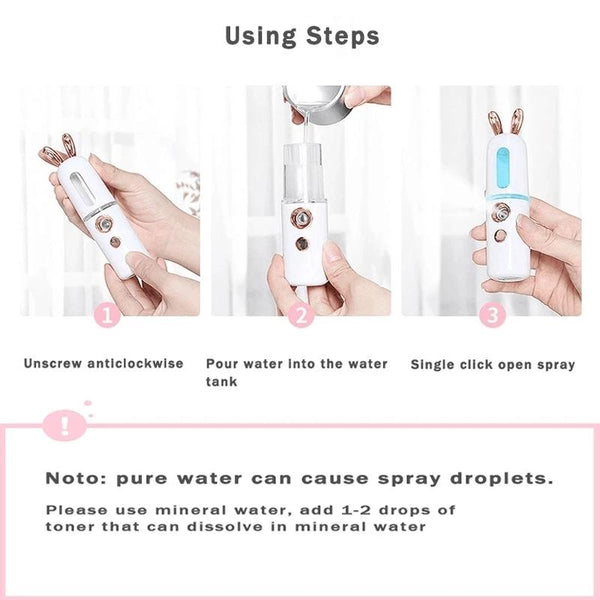 Using Steps

1

Unscrew anticlockwise

2

Pour water into the water tank

3

Single click open spray

!

Noto: pure water can cause spray droplets.

Please use mineral water, add 1-2 drops of toner that can dissolve in mineral water