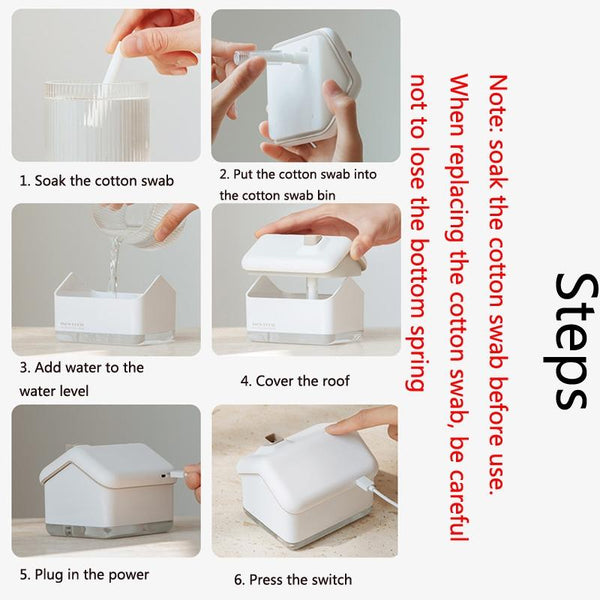 Steps

Note: soak the cotton swab before use. When replacing the cotton swab, be careful not to lose the bottom spring

1. Soak the cotton swab

2. Put the cotton swab into the cotton swab bin

3. Add water to the water level

4. Cover the roof

5. Plug in the power

6. Press the switch