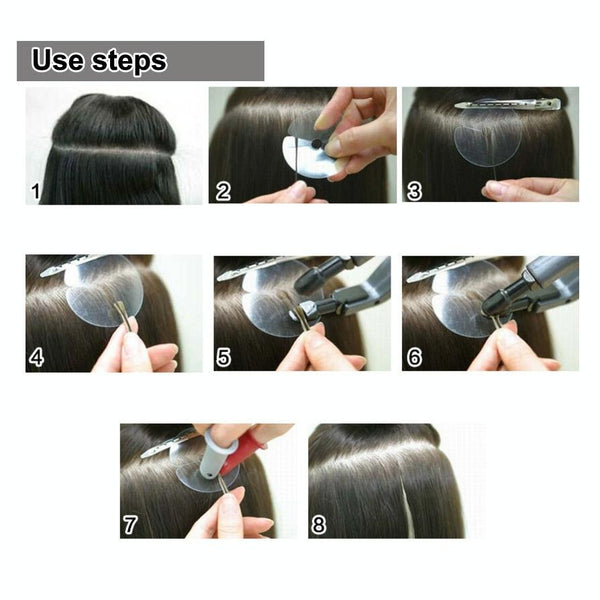 Use steps

1

2

3

4

5

6

7

8