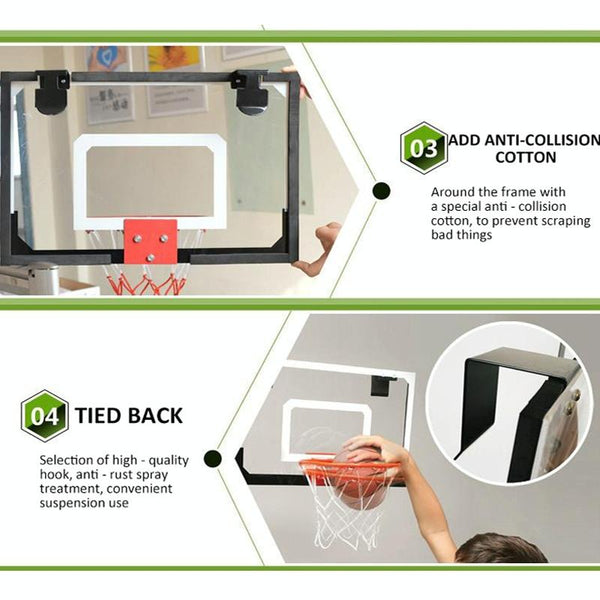 03 ADD ANTI-COLLISION COTTON

Around the frame with a special anti - collision cotton, to prevent scraping bad things

04 TIED BACK

Selection of high - quality hook, anti - rust spray treatment, convenient suspension use