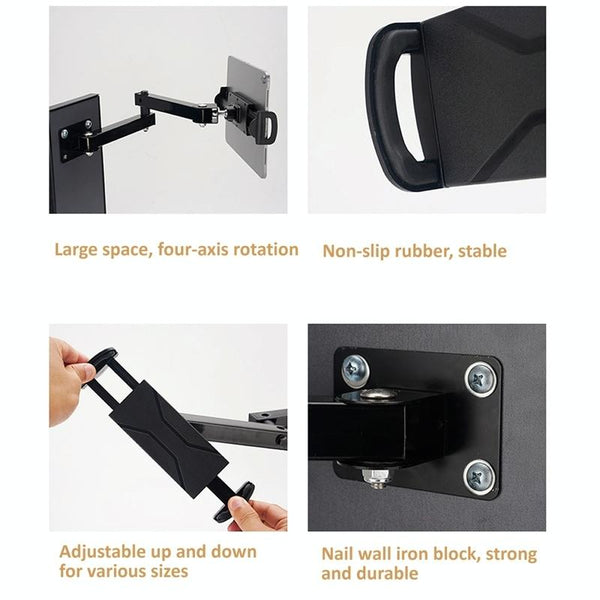 Large space, four-axis rotation

Non-slip rubber, stable

Adjustable up and down for various sizes

Nail wall iron block, strong and durable