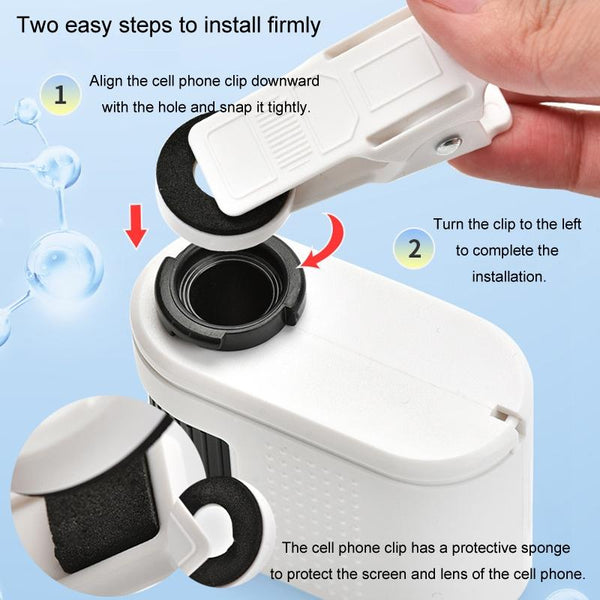 Two easy steps to install firmly

1 Align the cell phone clip downward with the hole and snap it tightly.

2 Turn the clip to the left to complete the installation.

The cell phone clip has a protective sponge to protect the screen and lens of the cell phone.