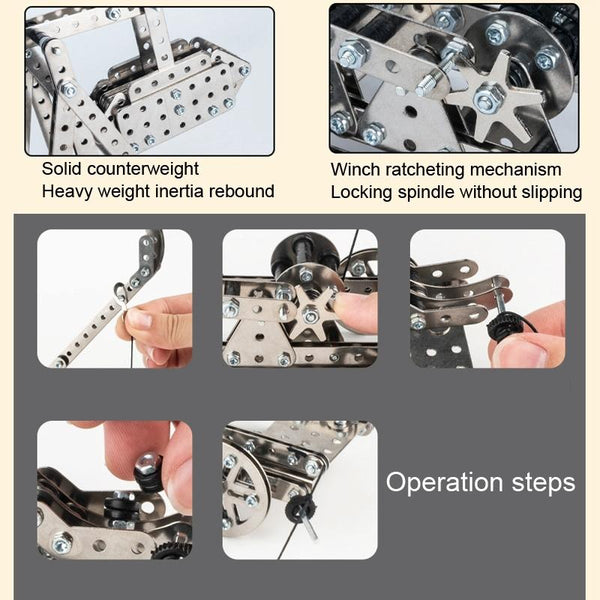 Solid counterweight
Heavy weight inertia rebound

Winch ratcheting mechanism
Locking spindle without slipping

Operation steps