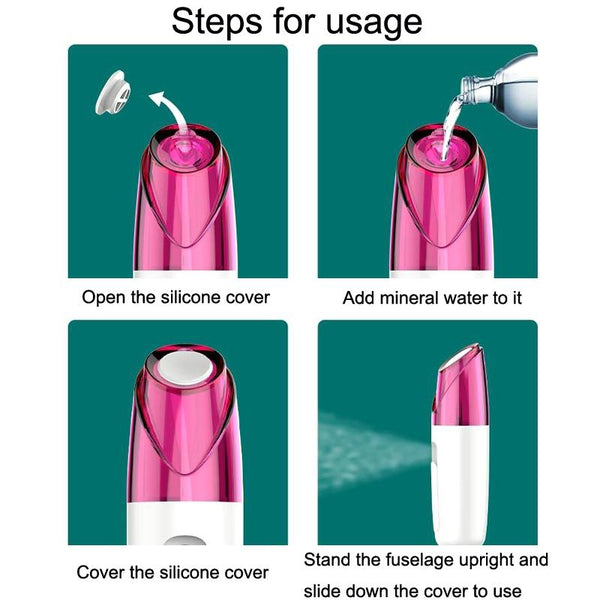 Steps for usage

Open the silicone cover

Add mineral water to it

Cover the silicone cover

Stand the fuselage upright and slide down the cover to use