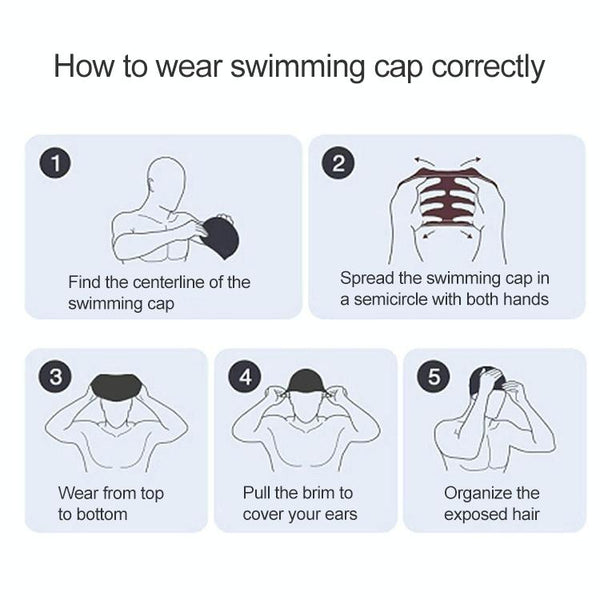 How to wear swimming cap correctly

1

Find the centerline of the swimming cap

2

Spread the swimming cap in a semicircle with both hands

3

Wear from top to bottom

4

Pull the brim to cover your ears

5

Organize the exposed hair