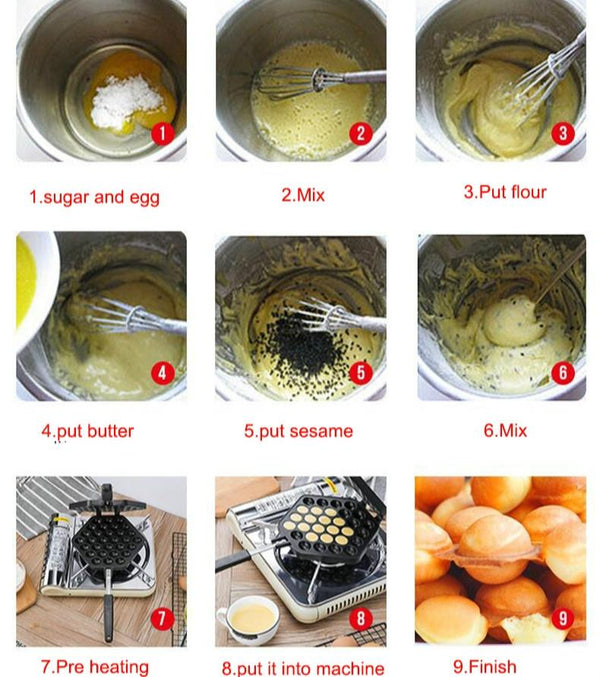 1

2

3

1.sugar and egg

2.Mix

3.Put flour

4

5

6

4.put butter

5.put sesame

6.Mix

7

8

9

7.Pre heating

8.put it into machine

9.Finish