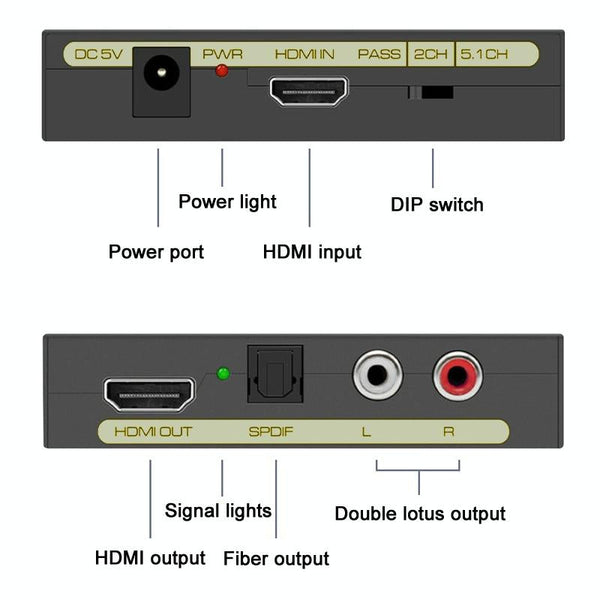 DC 5V PWR HDMI IN PASS 2CH 5.1CH

Power light

DIP switch

Power port

HDMI input

HDMI OUT SPDIF L R

Signal lights

Double lotus output

HDMI output

Fiber output