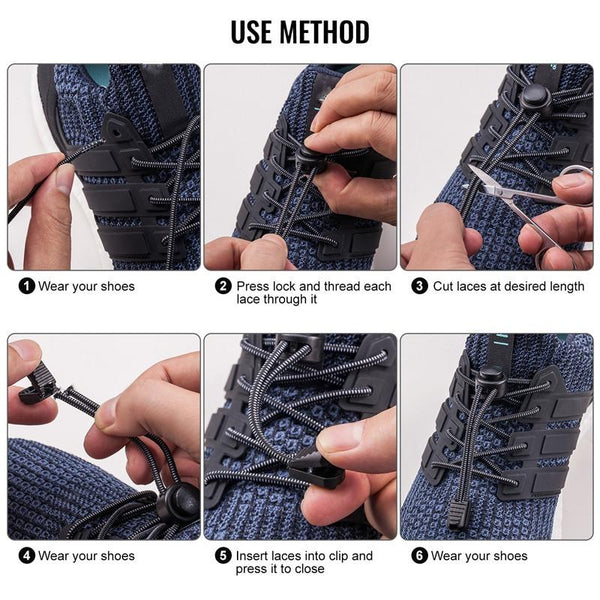 USE METHOD

1 Wear your shoes

2 Press lock and thread each lace through it

3 Cut laces at desired length

4 Wear your shoes

5 Insert laces into clip and press it to close

6 Wear your shoes