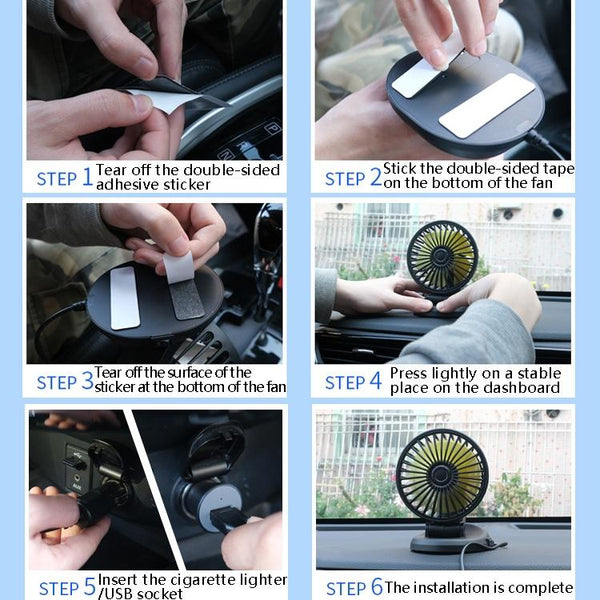 STEP 1 Tear off the double-sided adhesive sticker

STEP 2 Stick the double-sided tape on the bottom of the fan

STEP 3 Tear off the surface of the sticker at the bottom of the fan

STEP 4 Press lightly on a stable place on the dashboard

AUX

STEP 5 Insert the cigarette lighter /USB socket

STEP 6 The installation is complete