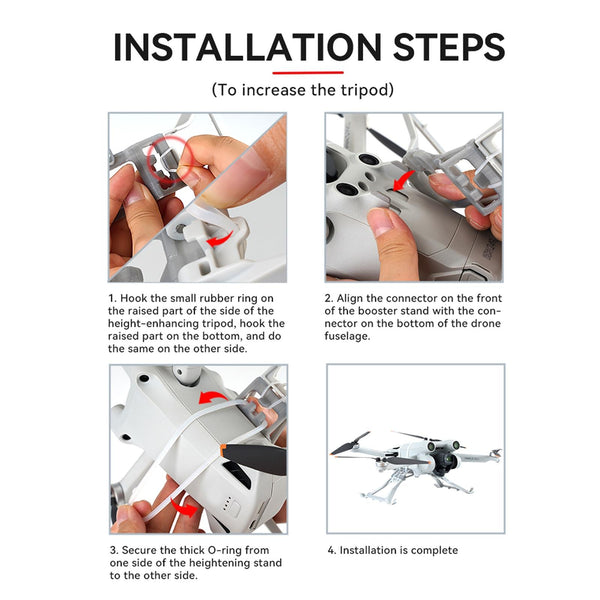 INSTALLATION STEPS

(To increase the tripod)

1. Hook the small rubber ring on the raised part of the side of the height-enhancing tripod, hook the raised part on the bottom, and do the same on the other side.

2. Align the connector on the front of the booster stand with the connector on the bottom of the drone fuselage.

3. Secure the thick O-ring from one side of the heightening stand to the other side.

4. Installation is complete