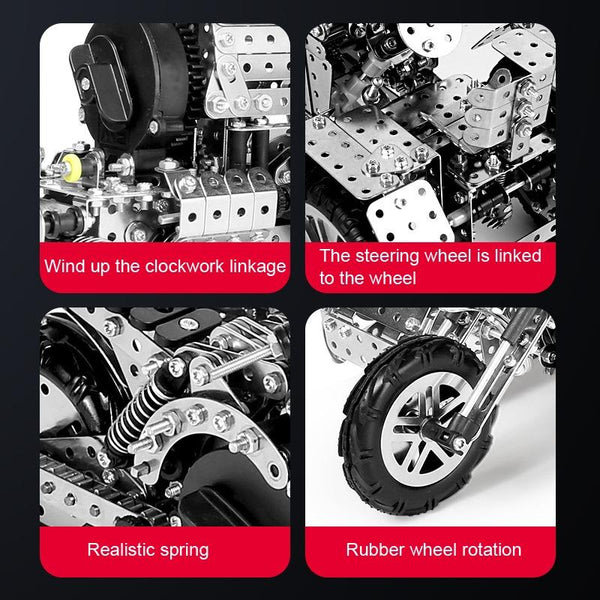 Wind up the clockwork linkage

The steering wheel is linked to the wheel

Realistic spring

Rubber wheel rotation