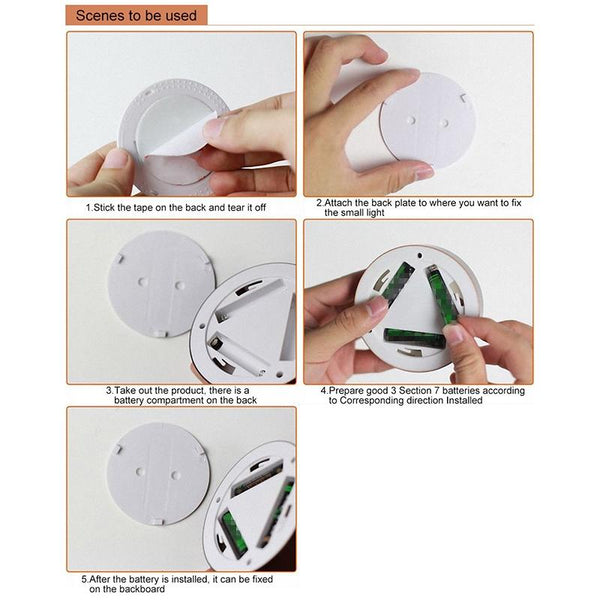 Scenes to be used

1.Stick the tape on the back and tear it off

2.Attach the back plate to where you want to fix the small light

3.Take out the product, there is a battery compartment on the back

4.Prepare good 3 Section 7 batteries according to Corresponding direction Installed

5.After the battery is installed, it can be fixed on the backboard