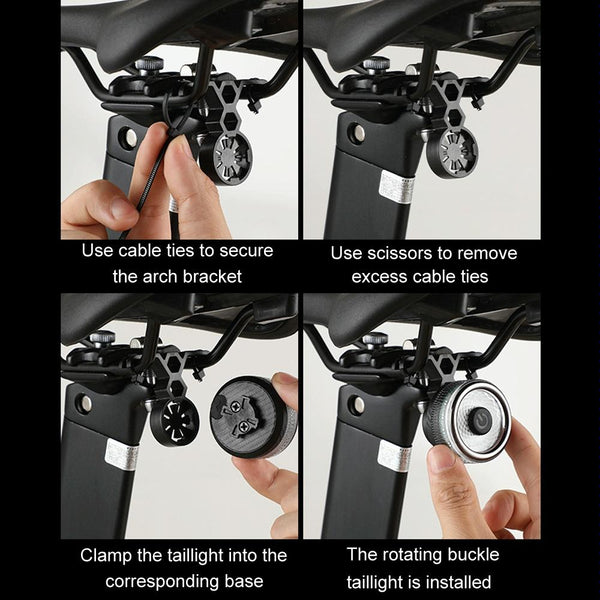 Use cable ties to secure the arch bracket

Use scissors to remove excess cable ties

Clamp the taillight into the corresponding base

The rotating buckle taillight is installed