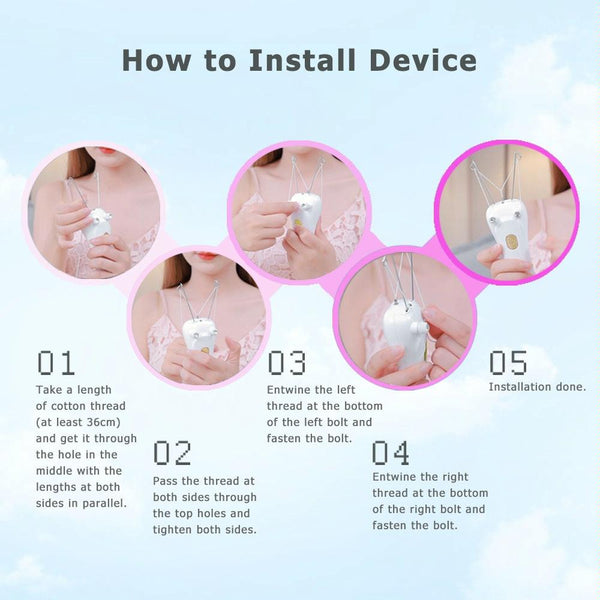 How to Install Device

01
Take a length of cotton thread (at least 36cm) and get it through the hole in the middle with the lengths at both sides in parallel.

02
Pass the thread at both sides through the top holes and tighten both sides.

03
Entwine the left thread at the bottom of the left bolt and fasten the bolt.

04
Entwine the right thread at the bottom of the right bolt and fasten the bolt.

05
Installation done.