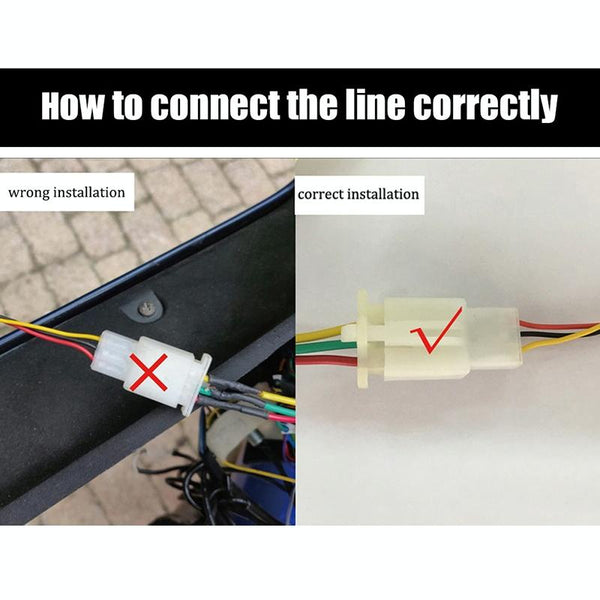 How to connect the line correctly

wrong installation

correct installation