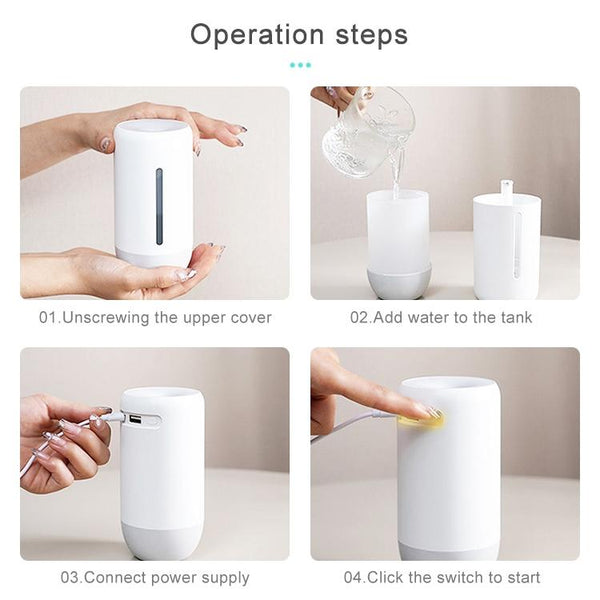 Operation steps

01.Unscrewing the upper cover

02.Add water to the tank

03.Connect power supply

04.Click the switch to start