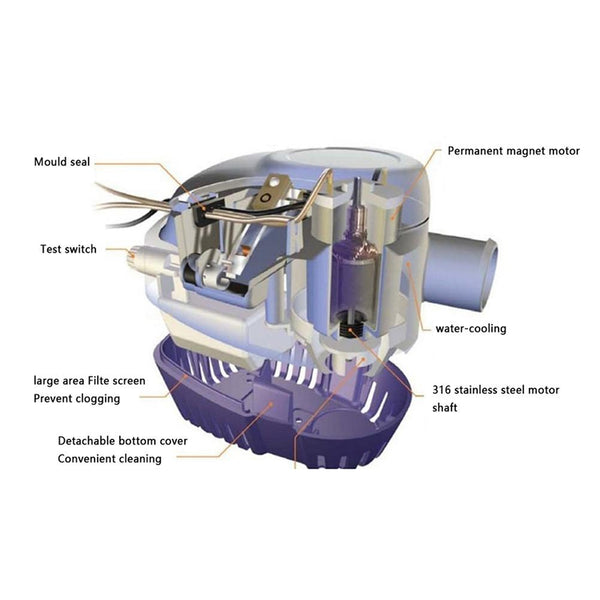 Mould seal

Permanent magnet motor

Test switch

water-cooling

large area Filte screen
Prevent clogging

316 stainless steel motor shaft

Detachable bottom cover
Convenient cleaning