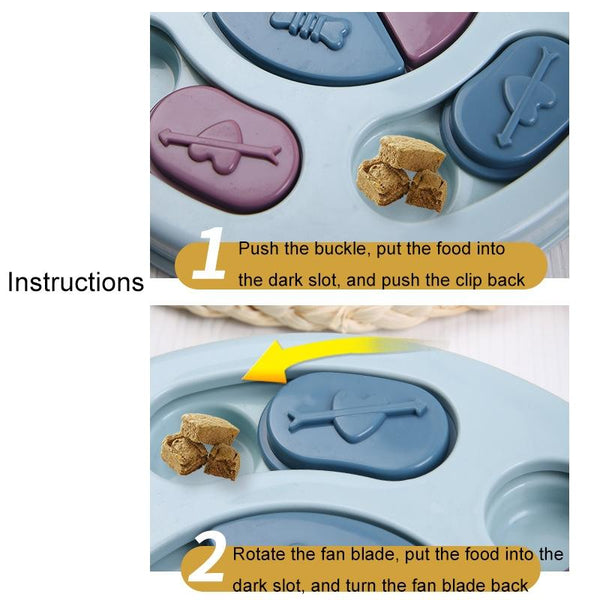 Instructions

1 Push the buckle, put the food into the dark slot, and push the clip back

2 Rotate the fan blade, put the food into the dark slot, and turn the fan blade back