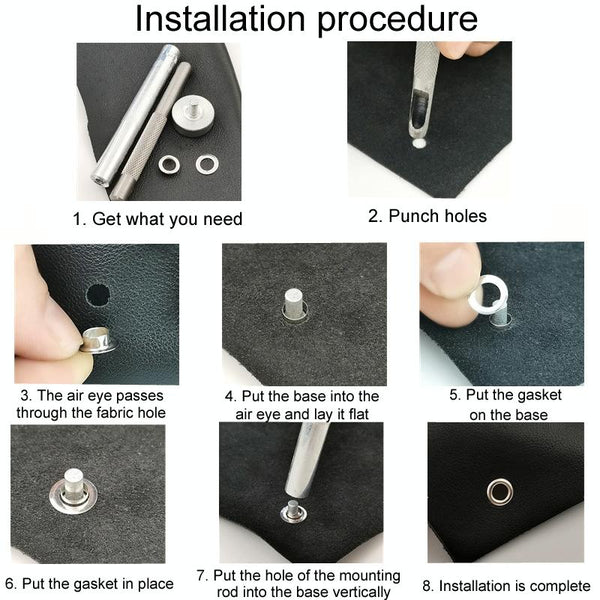 Installation procedure

1. Get what you need

2. Punch holes

3. The air eye passes through the fabric hole

4. Put the base into the air eye and lay it flat

5. Put the gasket on the base

6. Put the gasket in place

7. Put the hole of the mounting rod into the base vertically

8. Installation is complete