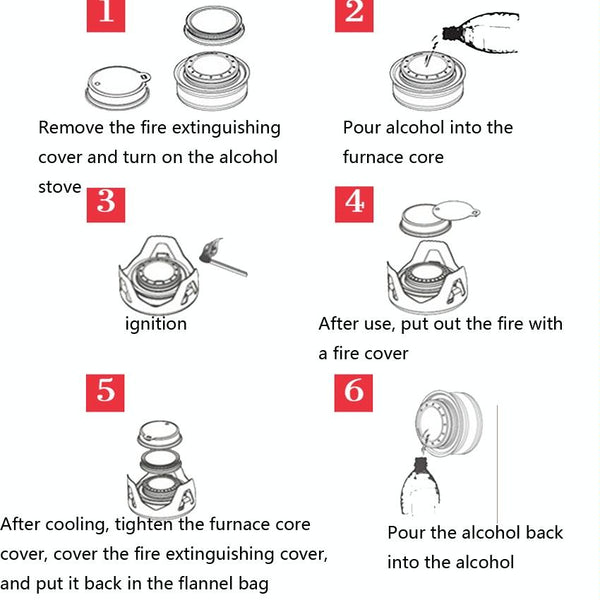 1

Remove the fire extinguishing cover and turn on the alcohol stove

2

Pour alcohol into the furnace core

3

ignition

4

After use, put out the fire with a fire cover

5

After cooling, tighten the furnace core cover, cover the fire extinguishing cover, and put it back in the flannel bag

6

Pour the alcohol back into the alcohol