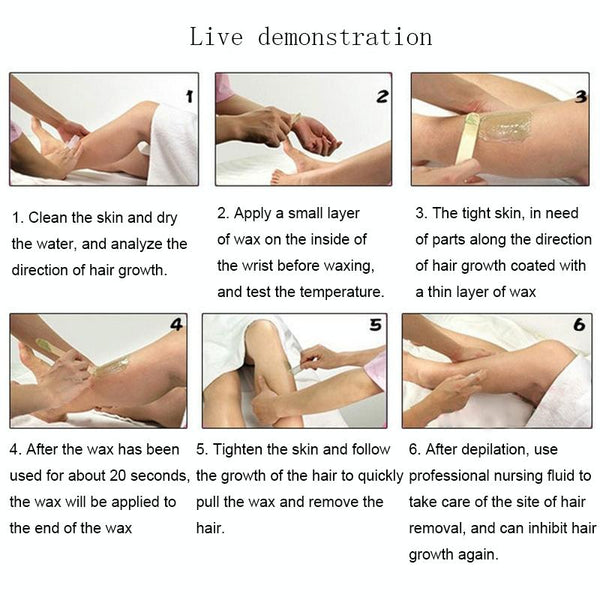 Live demonstration

1

2

3

1. Clean the skin and dry the water, and analyze the direction of hair growth.

2. Apply a small layer of wax on the inside of the wrist before waxing, and test the temperature.

3. The tight skin, in need of parts along the direction of hair growth coated with a thin layer of wax

4

5

6

4. After the wax has been used for about 20 seconds, the wax will be applied to the end of the wax

5. Tighten the skin and follow the growth of the hair to quickly pull the wax and remove the hair.

6. After depilation, use professional nursing fluid to take care of the site of hair removal, and can inhibit hair growth again.