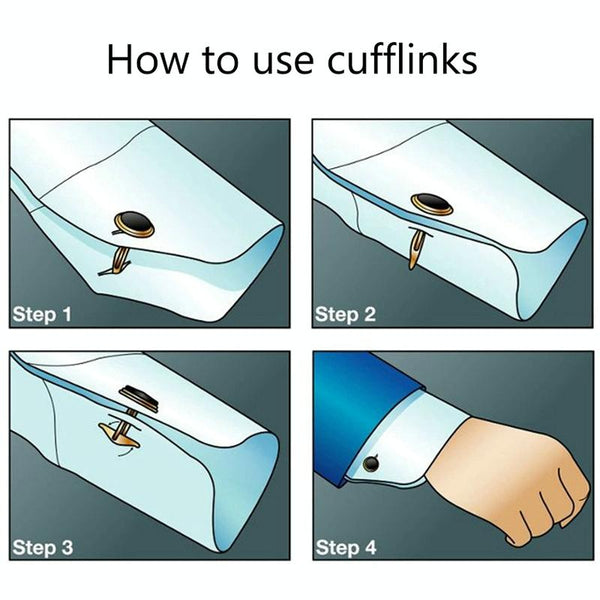 How to use cufflinks

Step 1

Step 2

Step 3

Step 4