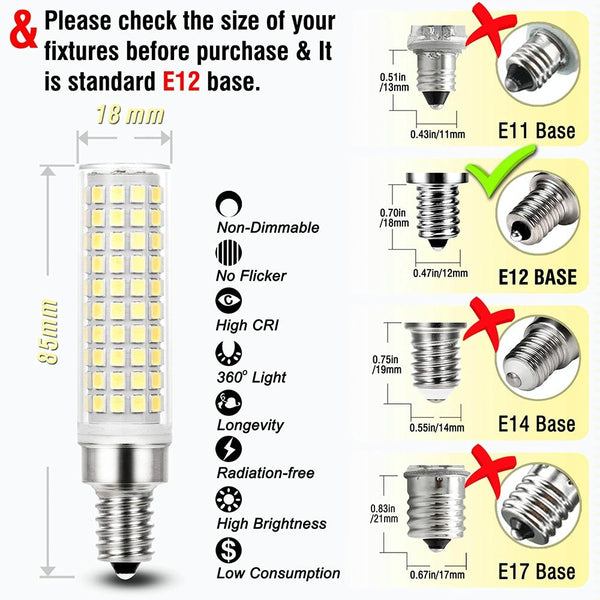 & Please check the size of your fixtures before purchase & It is standard E12 base.

18 mm

85mm

Non-Dimmable

No Flicker

High CRI

360° Light

Longevity

Radiation-free

High Brightness

Low Consumption

0.51in /13mm

0.43in/11mm

E11 Base

0.70in /18mm

0.47in/12mm

E12 BASE

0.75in /19mm

0.55in/14mm

E14 Base

0.83in /21mm

0.67in/17mm

E17 Base