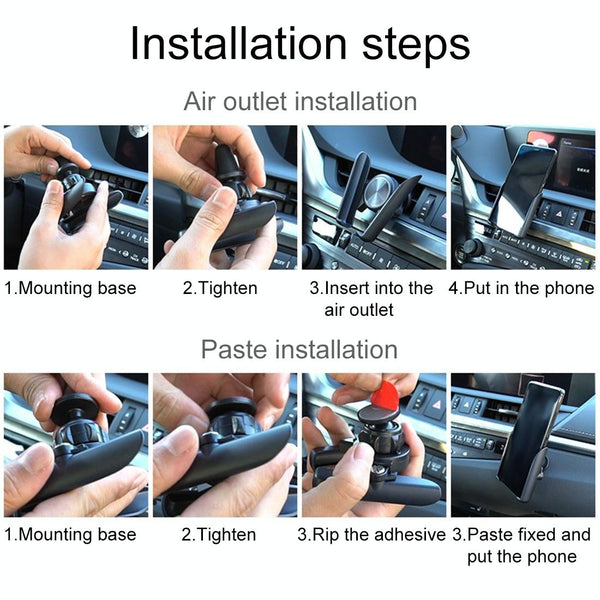 Installation steps

Air outlet installation

1.Mounting base

2.Tighten

3.Insert into the air outlet

4.Put in the phone

Paste installation

1.Mounting base

2.Tighten

3.Rip the adhesive

3.Paste fixed and put the phone