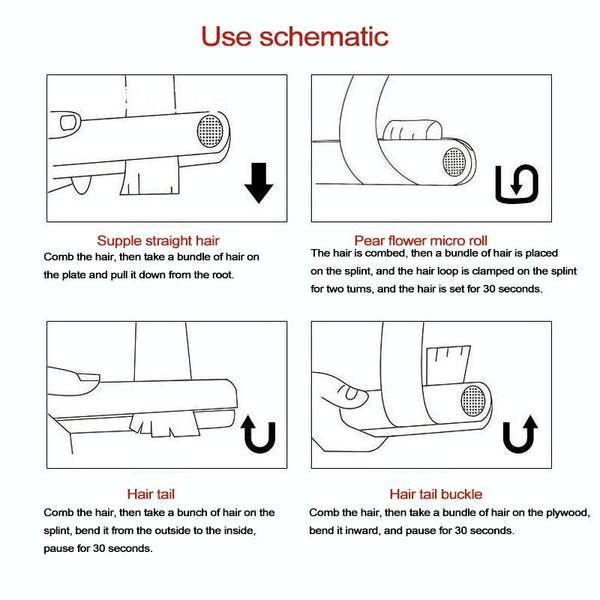 Use schematic

Supple straight hair
Comb the hair, then take a bundle of hair on the plate and pull it down from the root.

Pear flower micro roll
The hair is combed, then a bundle of hair is placed on the splint, and the hair loop is clamped on the splint for two turns, and the hair is set for 30 seconds.

Hair tail
Comb the hair, then take a bunch of hair on the splint, bend it from the outside to the inside, pause for 30 seconds.

Hair tail buckle
Comb the hair, then take a bundle of hair on the plywood, bend it inward, and pause for 30 seconds.