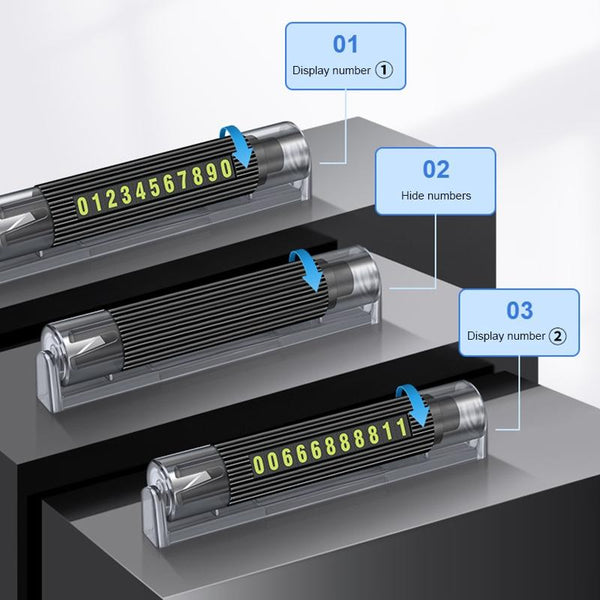 01
Display number ①

01234567890

02
Hide numbers

03
Display number ②

00666888811