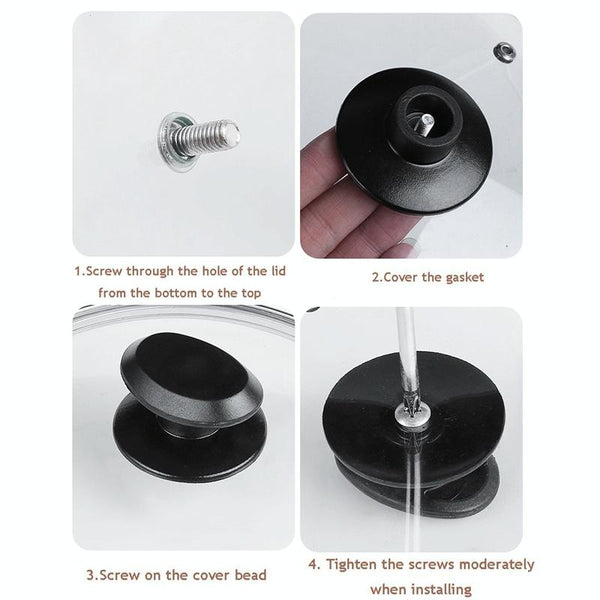 1.Screw through the hole of the lid from the bottom to the top

2.Cover the gasket

3.Screw on the cover bead

4. Tighten the screws moderately when installing