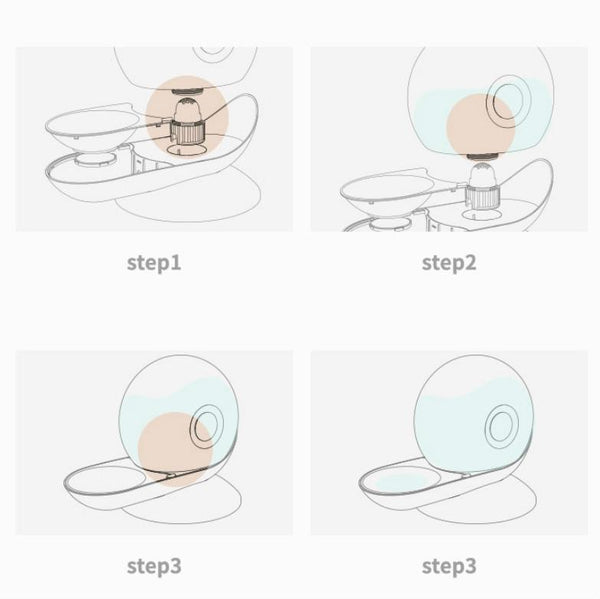 step1

step2

step3

step3