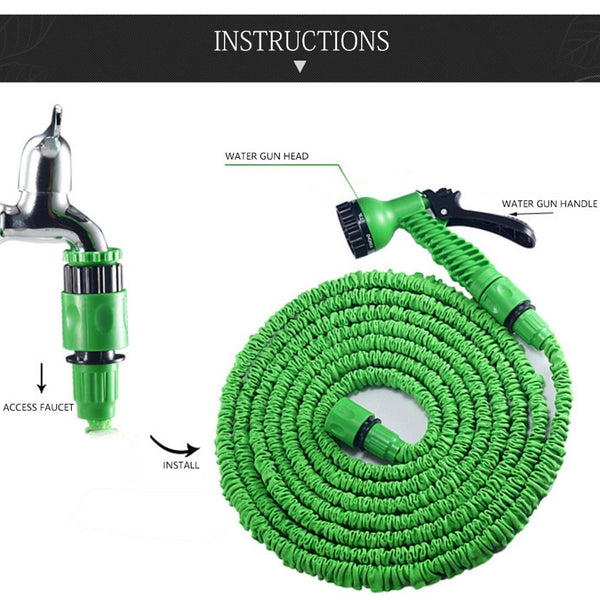 INSTRUCTIONS

WATER GUN HEAD

WATER GUN HANDLE

ACCESS FAUCET

INSTALL