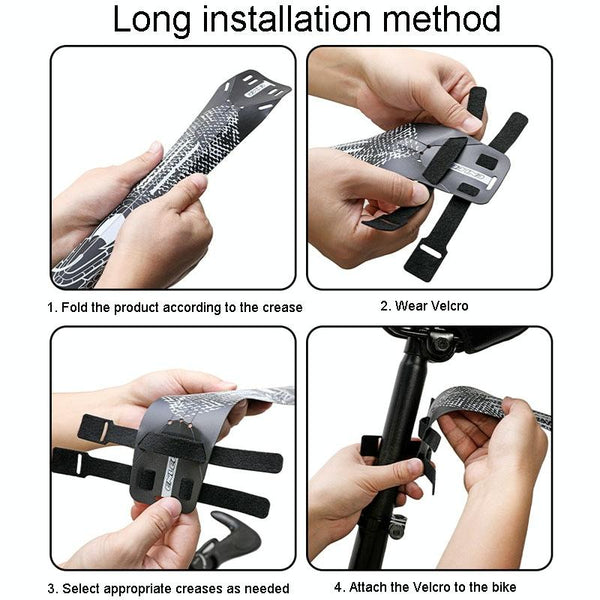 Long installation method

1. Fold the product according to the crease

2. Wear Velcro

3. Select appropriate creases as needed

4. Attach the Velcro to the bike