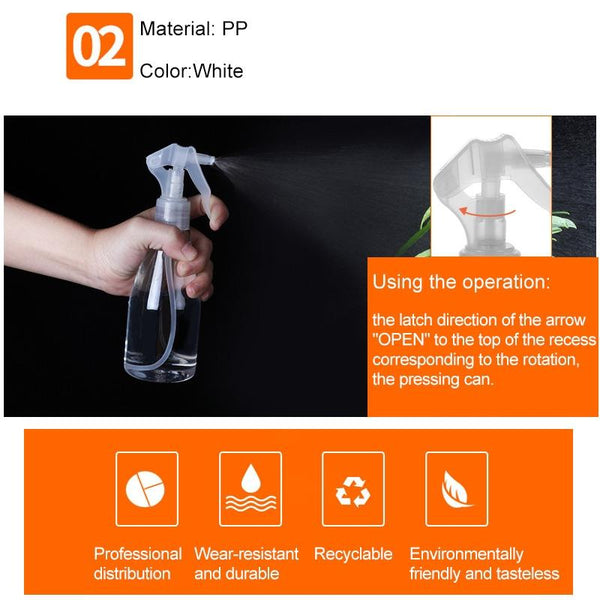 02

Material: PP

Color:White

Using the operation:

the latch direction of the arrow "OPEN" to the top of the recess corresponding to the rotation, the pressing can.

Professional distribution

Wear-resistant and durable

Recyclable

Environmentally friendly and tasteless