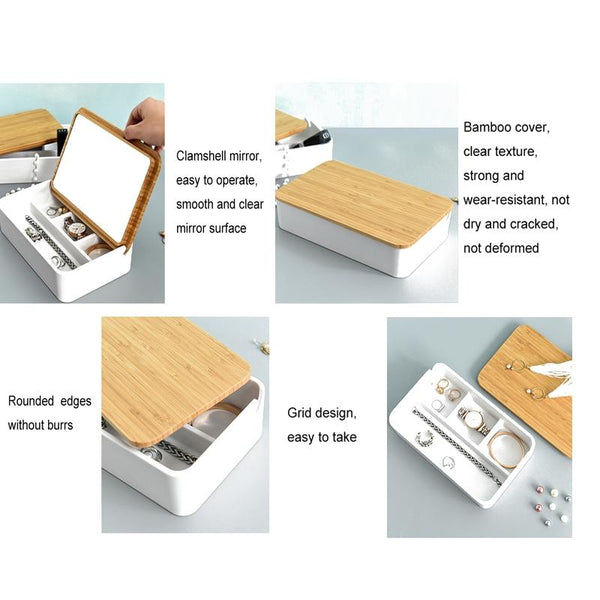 Clamshell mirror, easy to operate, smooth and clear mirror surface

Bamboo cover, clear texture, strong and wear-resistant, not dry and cracked, not deformed

Rounded edges without burrs

Grid design, easy to take