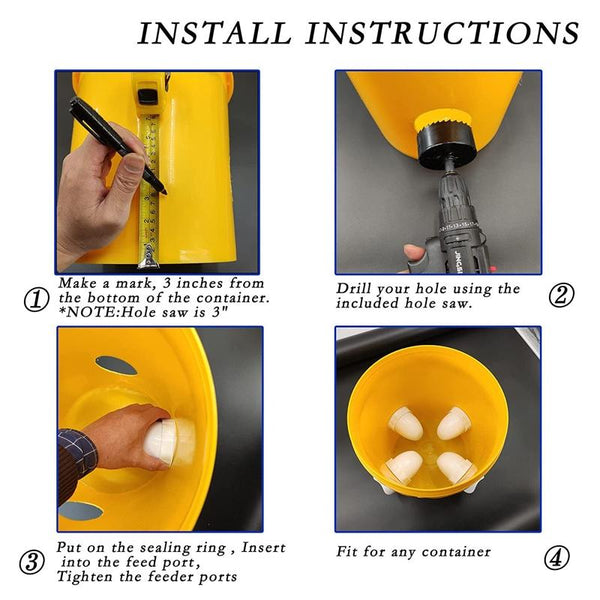 INSTALL INSTRUCTIONS

① Make a mark, 3 inches from the bottom of the container. *NOTE:Hole saw is 3"

Drill your hole using the included hole saw. ②

③ Put on the sealing ring , Insert into the feed port, Tighten the feeder ports

Fit for any container ④