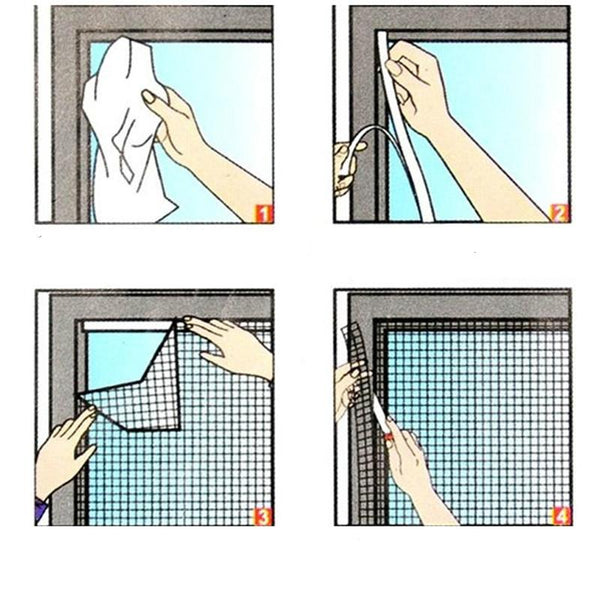 1

2

3

4