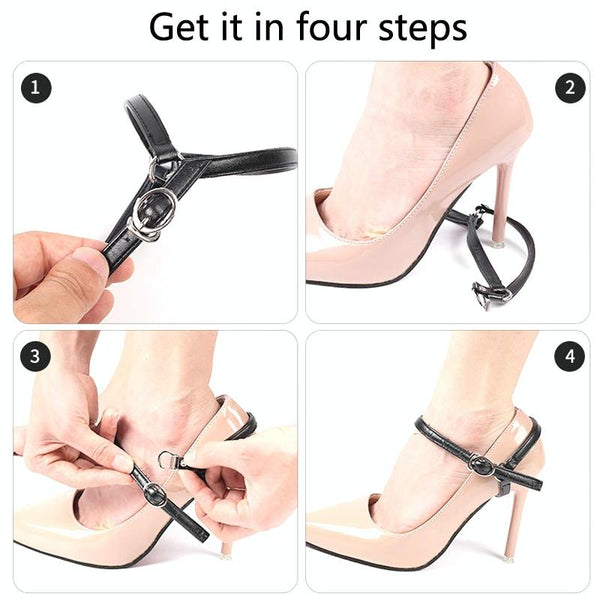 Get it in four steps

1

2

3

4