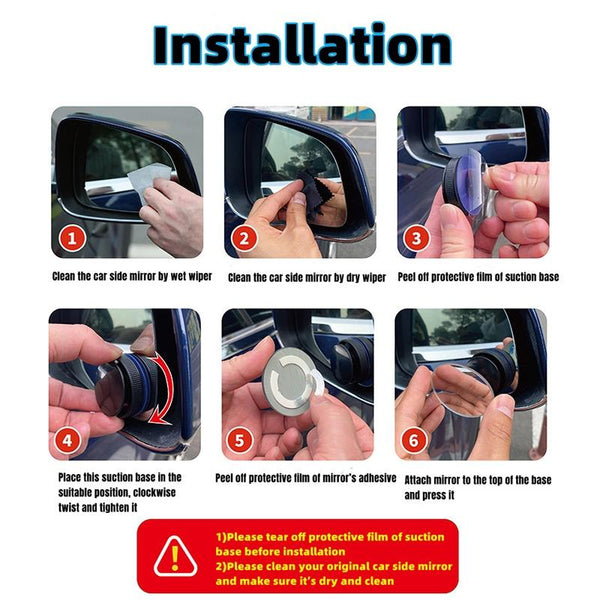 Installation

1

Clean the car side mirror by wet wiper

2

Clean the car side mirror by dry wiper

3

Peel off protective film of suction base

4

Place this suction base in the suitable position, clockwise twist and tighten it

5

Peel off protective film of mirror's adhesive

6

Attach mirror to the top of the base and press it

1)Please tear off protective film of suction base before installation
2)Please clean your original car side mirror and make sure it's dry and clean