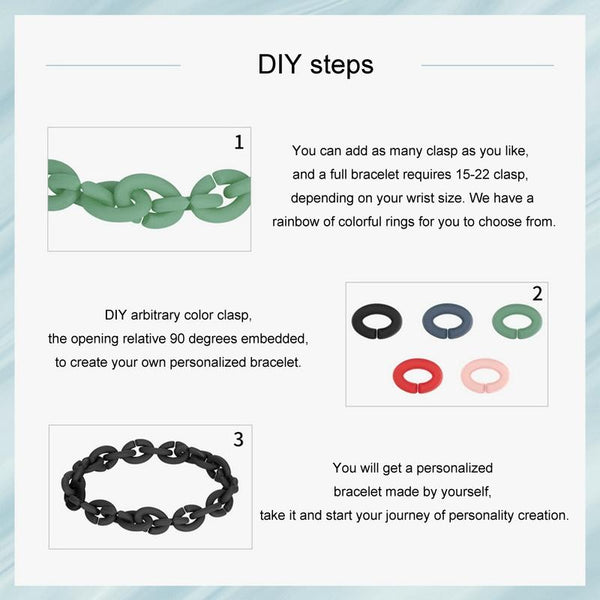 DIY steps

1

You can add as many clasp as you like, and a full bracelet requires 15-22 clasp, depending on your wrist size. We have a rainbow of colorful rings for you to choose from.

DIY arbitrary color clasp, the opening relative 90 degrees embedded, to create your own personalized bracelet.

2

3

You will get a personalized bracelet made by yourself, take it and start your journey of personality creation.