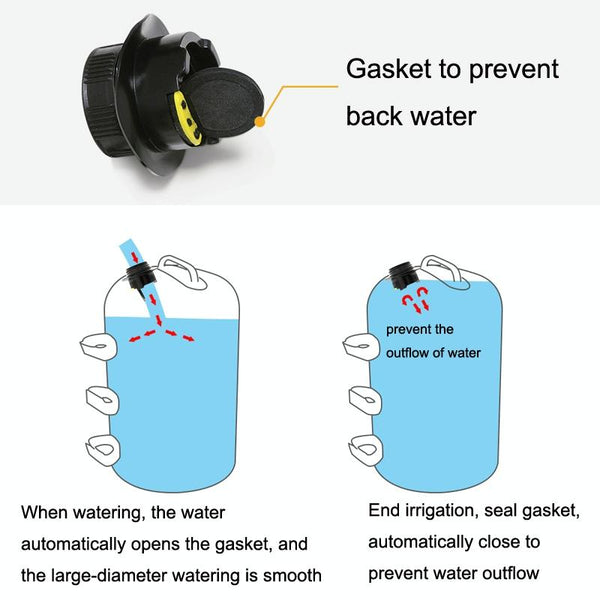 Gasket to prevent back water

prevent the outflow of water

When watering, the water automatically opens the gasket, and the large-diameter watering is smooth

End irrigation, seal gasket, automatically close to prevent water outflow