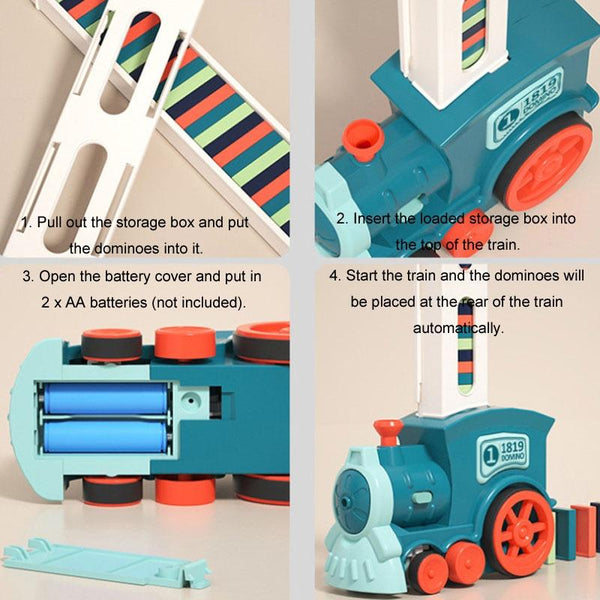 1 1819 DOMINO

1. Pull out the storage box and put the dominoes into it.

2. Insert the loaded storage box into the top of the train.

3. Open the battery cover and put in 2 x AA batteries (not included).

4. Start the train and the dominoes will be placed at the rear of the train automatically.

1 1819 DOMINO