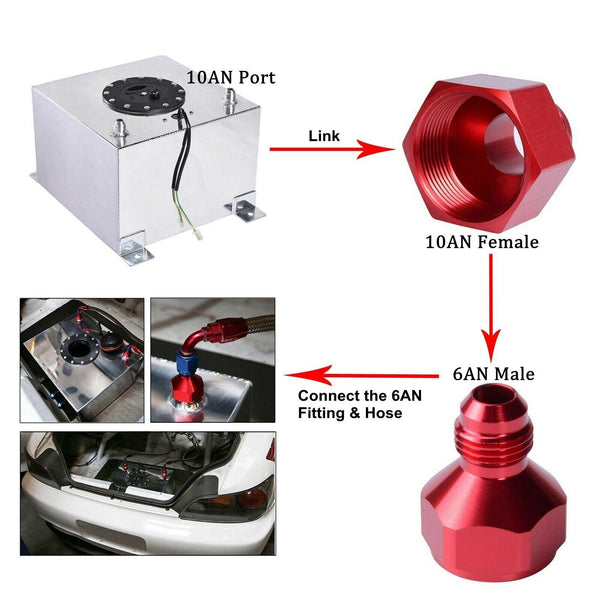 10AN Port

Link

10AN Female

6AN Male

Connect the 6AN Fitting & Hose