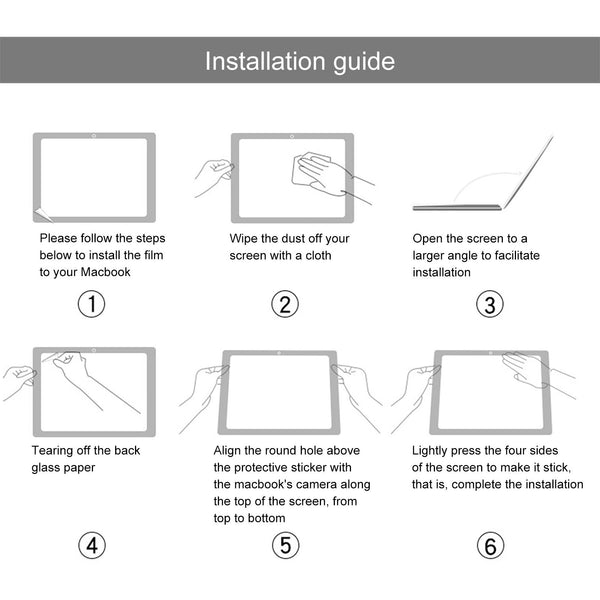 Installation guide

Please follow the steps below to install the film to your Macbook

①

Wipe the dust off your screen with a cloth

②

Open the screen to a larger angle to facilitate installation

③

Tearing off the back glass paper

④

Align the round hole above the protective sticker with the macbook's camera along the top of the screen, from top to bottom

⑤

Lightly press the four sides of the screen to make it stick, that is, complete the installation

⑥